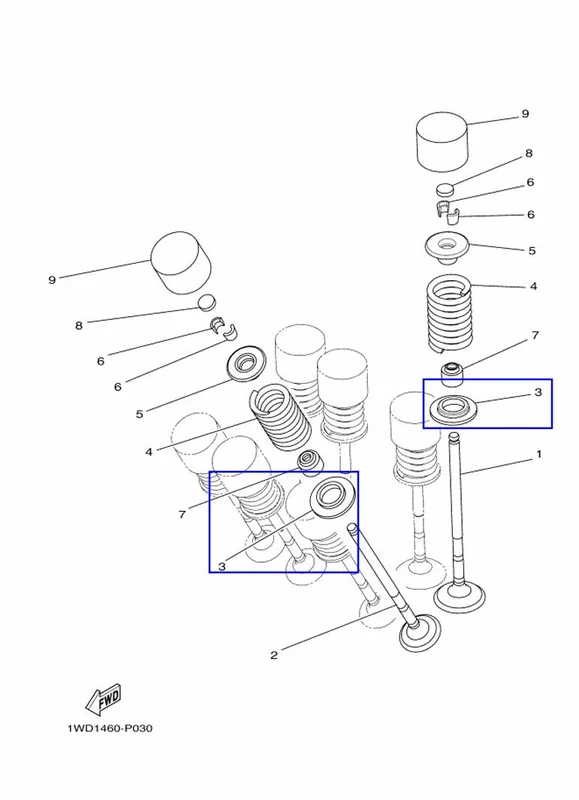 9
8
6
6
5
4
7
3
1
9
8
6
6
5
4
7
3
2
FWD
1WD1460-P030