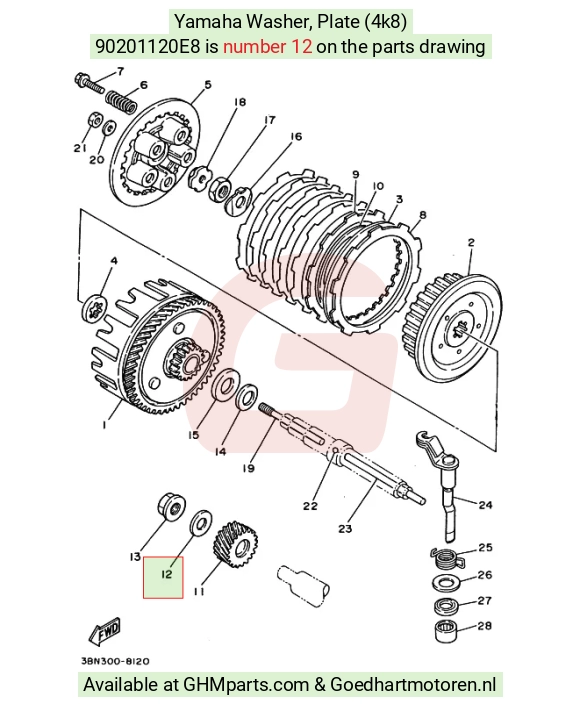 Yamaha Washer, Plate (4k8)
90201120E8 is number 12 on the parts drawing

7
6
5
18
17
16
21
20
9
10
3
8
2
4
1
15
14
19
22
23
24
13
12
11
25
26
27
28
FWD

38N300-8120

Available at GHMparts.com & Goedhartmotoren.nl