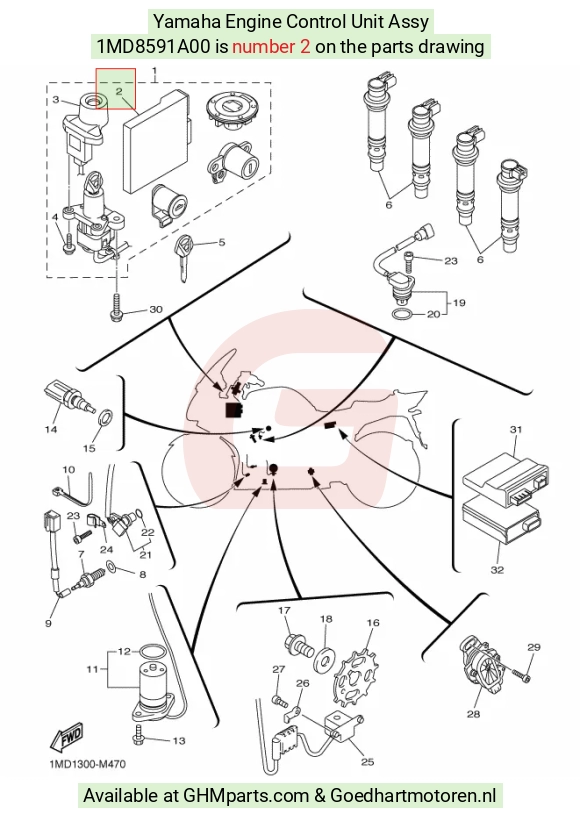 Yamaha Engine Control Unit Assy
1MD8591A00 is number 2 on the parts drawing

1
2
3
4
5
30
6
6
23
19
20
14
15
10
23
24
22
21
7
8
9
31
32
12
11
13
17
18
16
27
26
25
29
28
FWD
1MD1300-M470

Available at GHMparts.com & Goedhartmotoren.nl