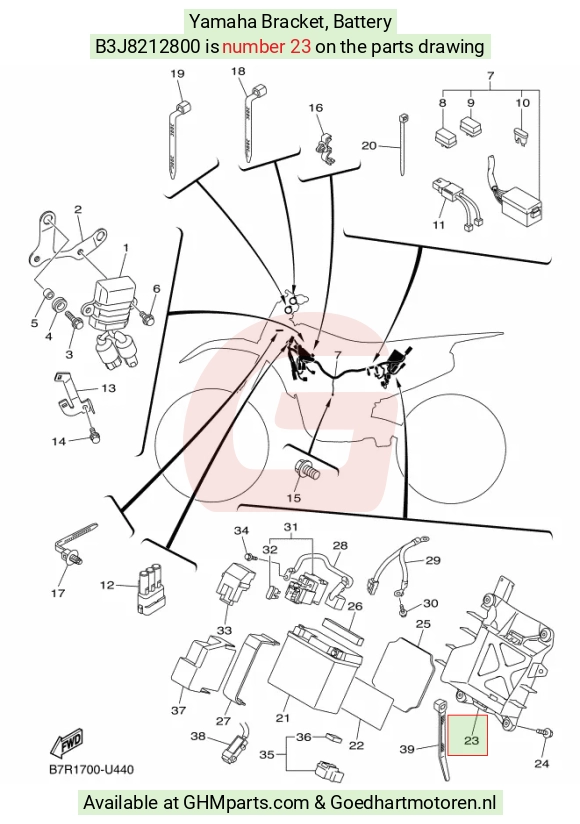 Yamaha Bracket, Battery
B3J8212800 is number 23 on the parts drawing

19
18
16
20
7
8
9
10
11
2
1
6
5
4
3
13
14
7
15
17
12
34
31
32
28
29
30
33
26
25
37
27
21
22
38
36
35
39
23
24
FWD
B7R1700-U440

Available at GHMparts.com & Goedhartmotoren.nl