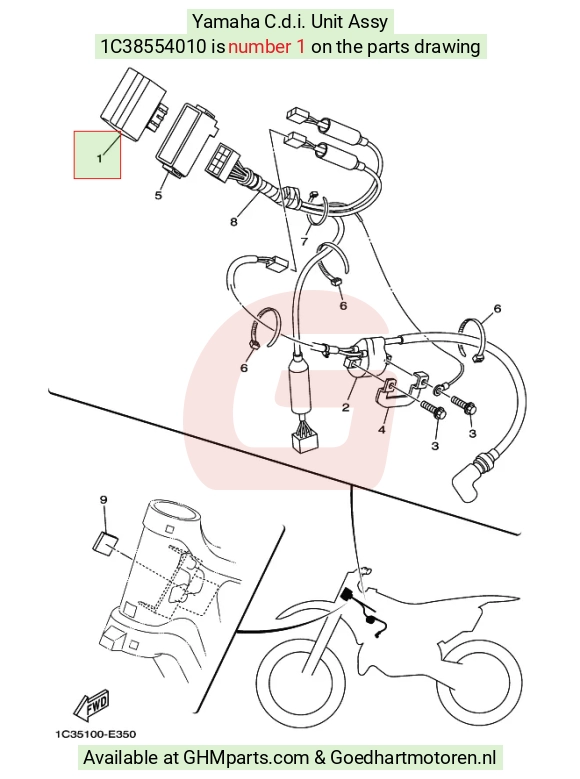 Yamaha C.d.i. Unit Assy
1C38554010 is number 1 on the parts drawing

1
5
8
7
6
6
6
2
4
3
3
9
FWD
1C35100-E350

Available at GHMparts.com & Goedhartmotoren.nl