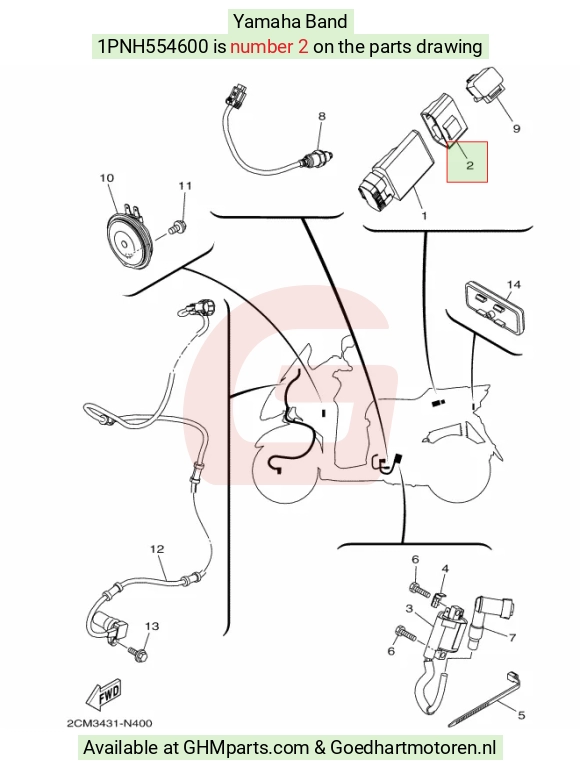 Yamaha Band
1PNH554600 is number 2 on the parts drawing

8
9
2
1
10
11
14
12
13
6
4
3
7
6
5
FWD
2CM3431-N400

Available at GHMparts.com & Goedhartmotoren.nl