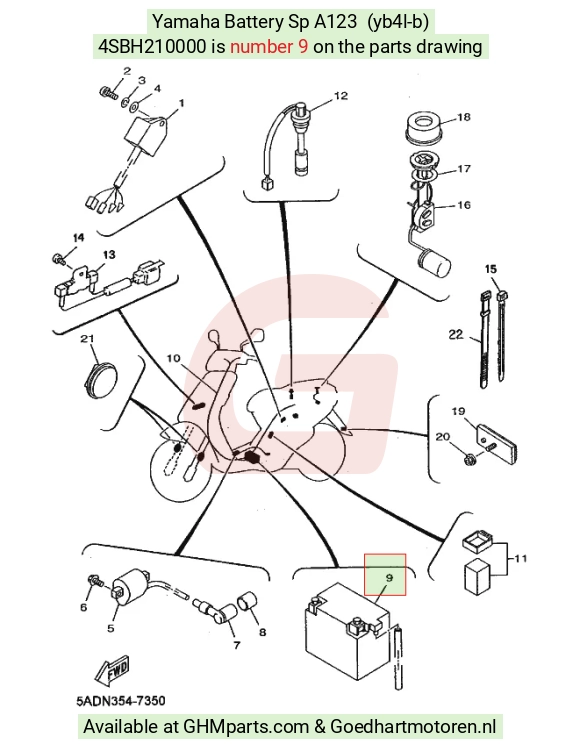 Yamaha Battery Sp A123 (yb4l-b)
4SBH210000 is number 9 on the parts drawing

2
3
4
1
12
18
17
16
14
13
15
22
21
10
19
20
11
9
6
5
7
8
FWD
5ADN354-7350

Available at GHMparts.com & Goedhartmotoren.nl