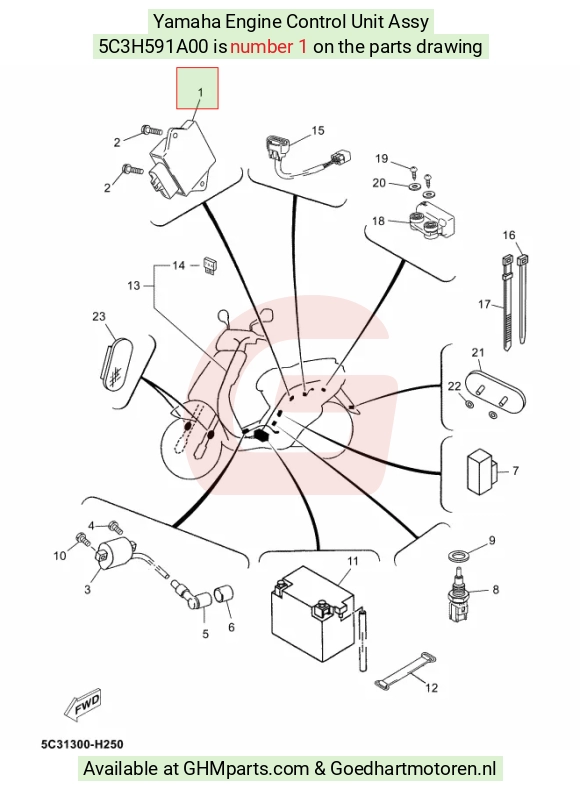 Yamaha Engine Control Unit Assy
5C3H591A00 is number 1 on the parts drawing

1
2
2
15
19
20
18
16
17
14
13
23
21
22
7
4
10
3
5
6
11
9
8
12
FWD

5C31300-H250

Available at GHMparts.com & Goedhartmotoren.nl