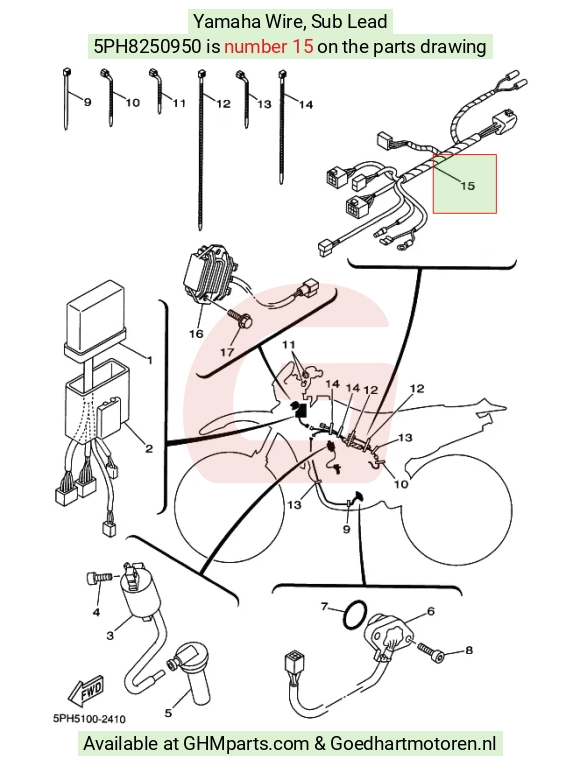 Yamaha Wire, Sub Lead
5PH8250950 is number 15 on the parts drawing

9
10
11
12
13
14
15
16
17
1
2
11
14
14
12
12
13
10
13
9
4
3
5
7
6
8
FWD
5PH5100-2410

Available at GHMparts.com & Goedhartmotoren.nl