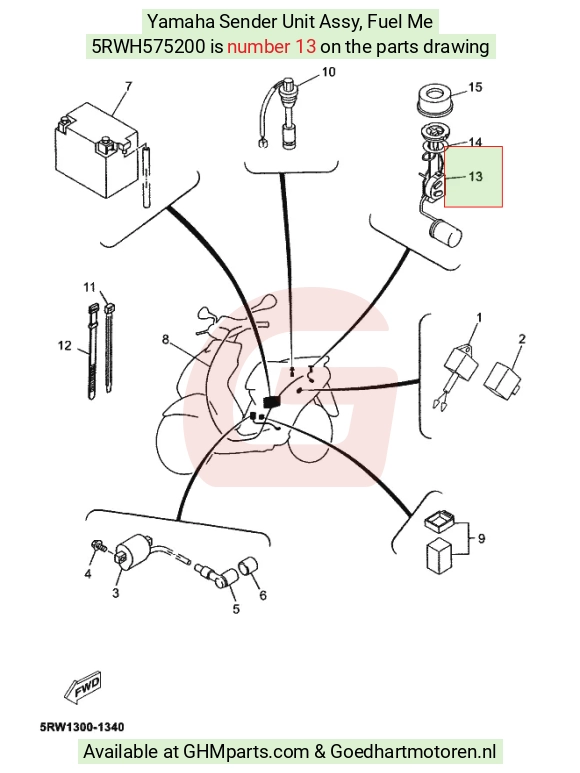 Yamaha Sender Unit Assy, Fuel Me
5RWH575200 is number 13 on the parts drawing

7

10

15

14

13

11

12

8

1

2

4

3

5

6

9

FWD

5RW1300-1340

Available at GHMparts.com & Goedhartmotoren.nl