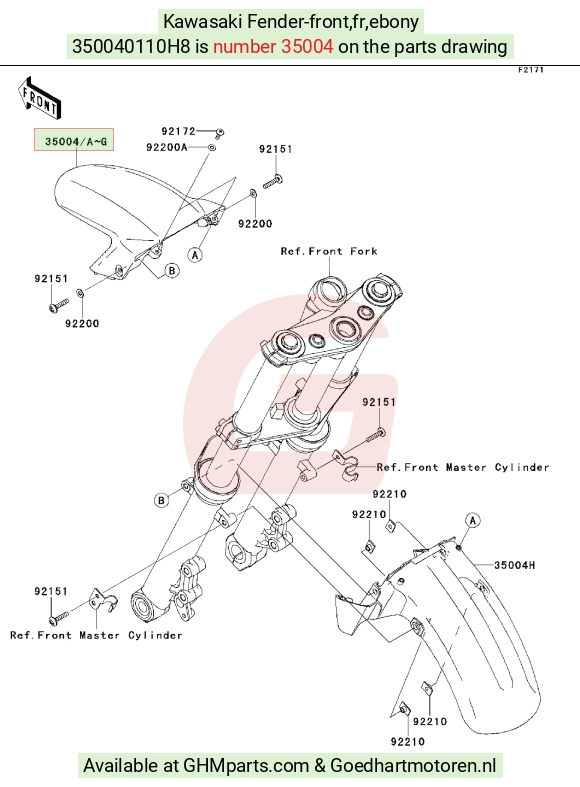 Kawasaki Fender-front,fr,ebony
350040110H8 is number 35004 on the parts drawing

F2171

FRONT

35004/A~G

92172
92200A
92151
92200
A
B
92151
92200

Ref.Front Fork

92151
Ref.Front Master Cylinder

B
92210
92210
A
35004H

92151
Ref.Front Master Cylinder

92210
92210

Available at GHMparts.com & Goedhartmotoren.nl