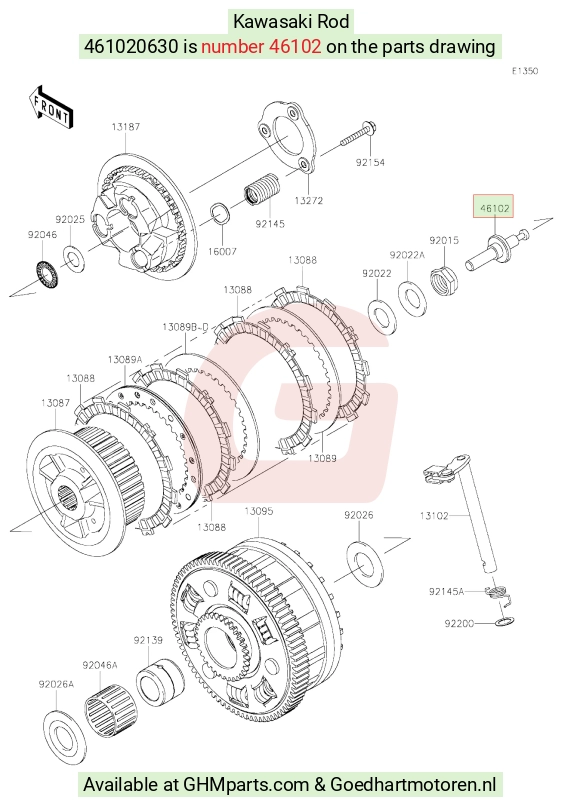 Kawasaki Rod
461020630 is number 46102 on the parts drawing

E1350

FRONT

13187
92154
13272
92145
16007
92025
92046
46102
92015
92022A
92022
13088
13088
13089B~D
13089A
13088
13087
13089
13088
13095
92026
13102
92145A
92200
92139
92046A
92026A

Available at GHMparts.com & Goedhartmotoren.nl