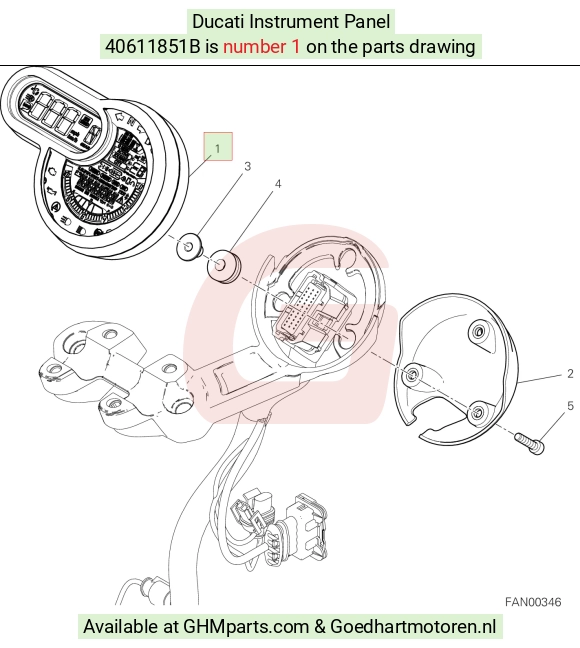 Ducati Instrument Panel
40611851B is number 1 on the parts drawing

1
3
4
2
5

FAN00346

Available at GHMparts.com & Goedhartmotoren.nl