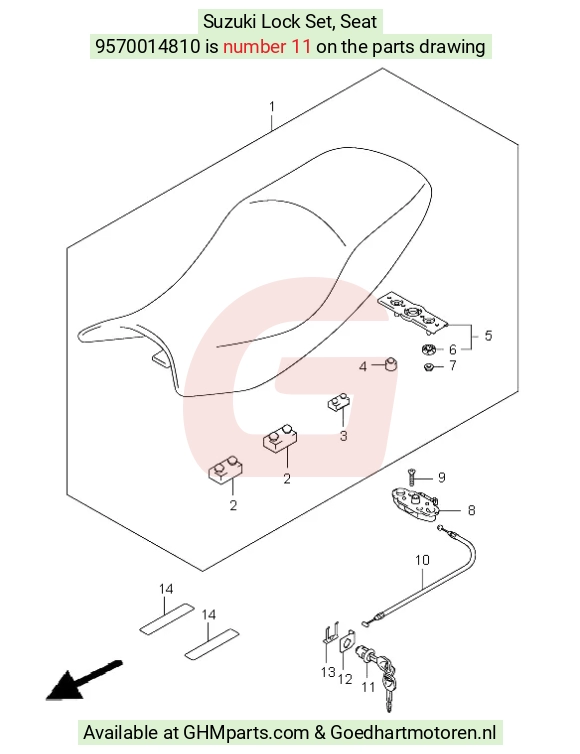 Suzuki Lock Set, Seat
9570014810 is number 11 on the parts drawing

1
5
6
7
4
3
2
2
9
8
10
14
14
13
12
11

Available at GHMparts.com & Goedhartmotoren.nl