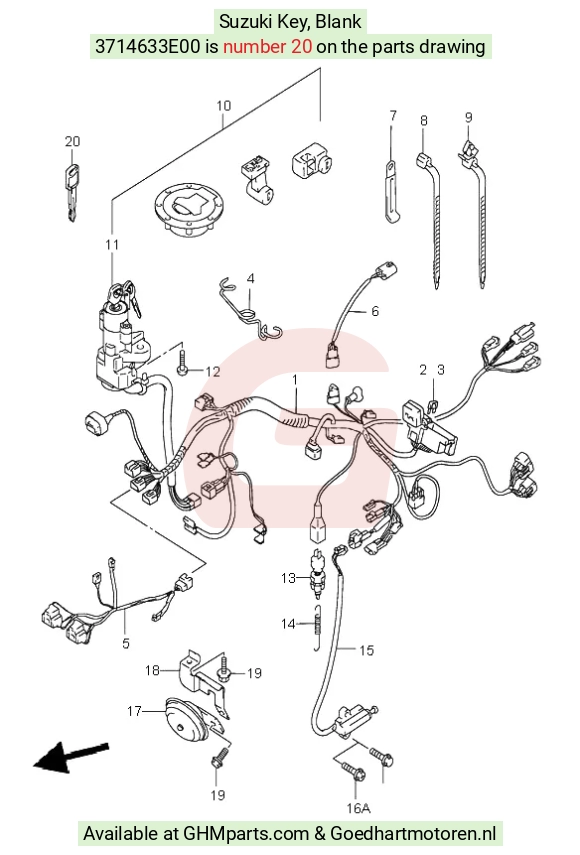 Suzuki Key, Blank
3714633E00 is number 20 on the parts drawing

10
20
7
8
9
11
4
6
12
1
2
3
5
13
14
15
18
19
17
19
16A

Available at GHMparts.com & Goedhartmotoren.nl